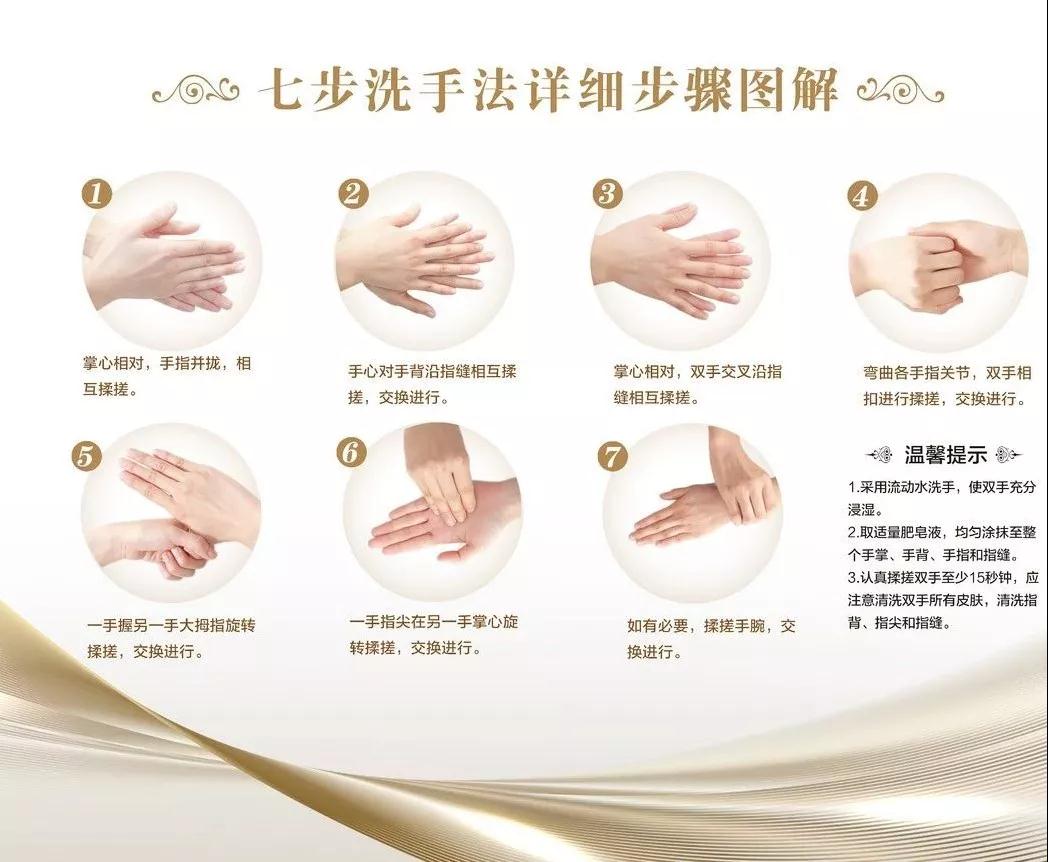 七步洗手法详细步骤图解

1
掌心相对，手指并拢，相互揉搓。

2
手心对手背沿指缝相互揉搓，交换进行。

3
掌心相对，双手交叉沿指缝相互揉搓。

4
弯曲各手指关节，双手相扣进行揉搓，交换进行。

5
一手握另一手大拇指旋转揉搓，交换进行。

6
一手指尖在另一手掌心旋转揉搓，交换进行。

7
如有必要，揉搓手腕，交换进行。

温馨提示
1.采用流动水洗手，使双手充分浸湿。
2.取适量肥皂液，均匀涂抹至整个手掌、手背、手指和指缝。
3.认真揉搓双手至少15秒钟，应注意清洗双手所有皮肤，清洗指背、指尖和指缝。